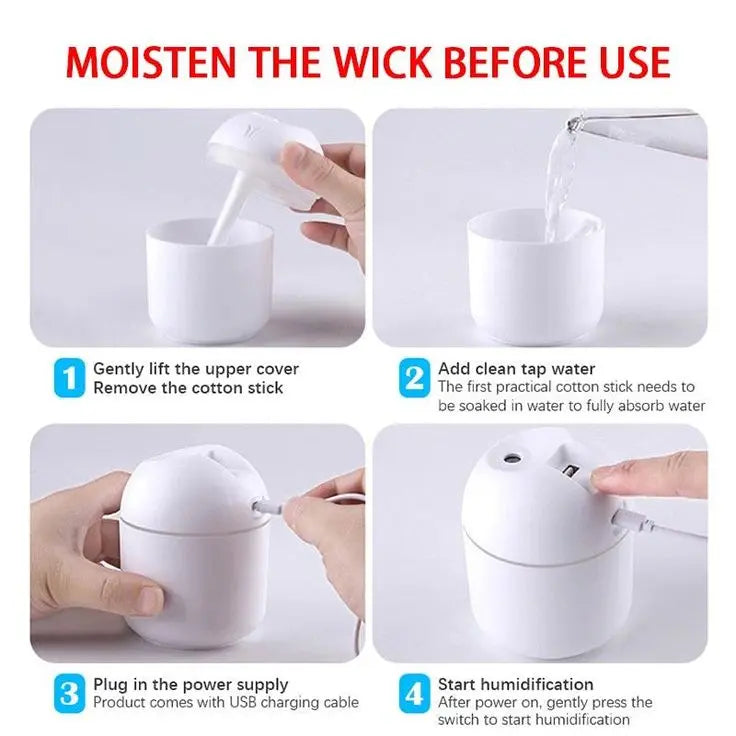 MOISTEN THE WICK BEFORE USE

1 Gently lift the upper cover
Remove the cotton stick

2 Add clean tap water
The first practical cotton stick needs to be soaked in water to fully absorb water

3 Plug in the power supply
Product comes with USB charging cable

4 Start humidification
After power on, gently press the switch to start humidification